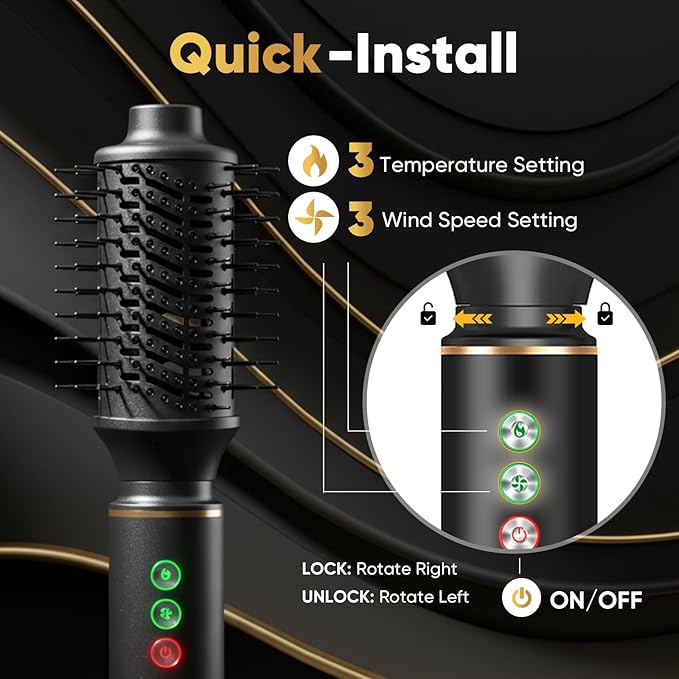 Quick-Install

3 Temperature Setting

3 Wind Speed Setting

LOCK: Rotate Right
UNLOCK: Rotate Left

ON/OFF