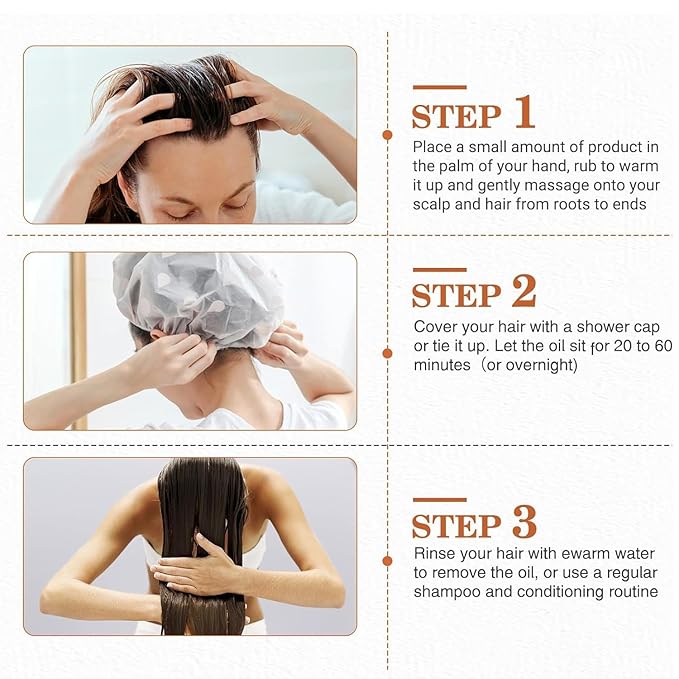 STEP 1
Place a small amount of product in the palm of your hand, rub to warm it up and gently massage onto your scalp and hair from roots to ends

STEP 2
Cover your hair with a shower cap or tie it up. Let the oil sit for 20 to 60 minutes（or overnight)

STEP 3
Rinse your hair with ewarm water to remove the oil, or use a regular shampoo and conditioning routine