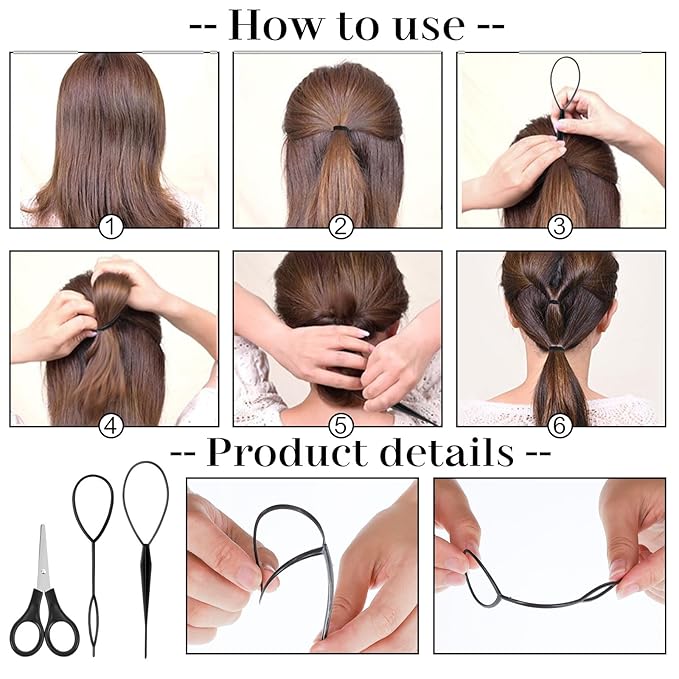 -- How to use --

1

2

3

4

5

6

-- Product details --