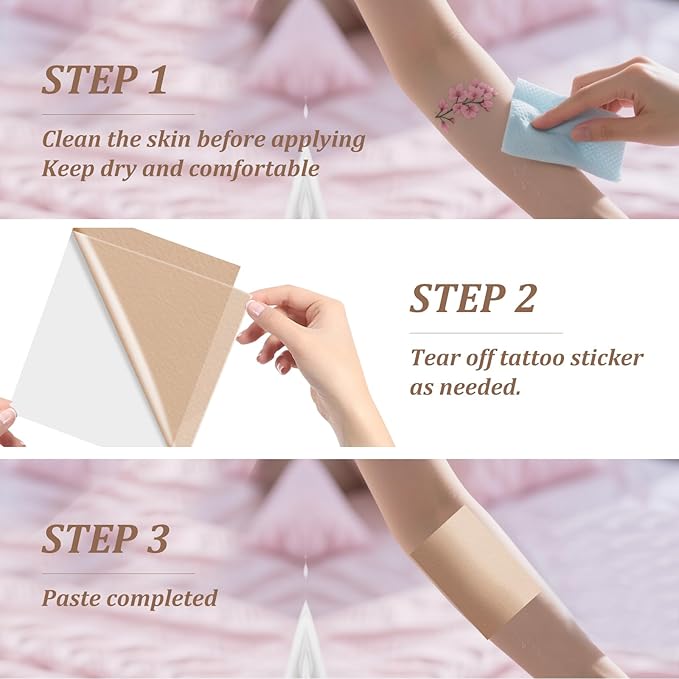 STEP 1

Clean the skin before applying
Keep dry and comfortable

STEP 2

Tear off tattoo sticker as needed.

STEP 3

Paste completed