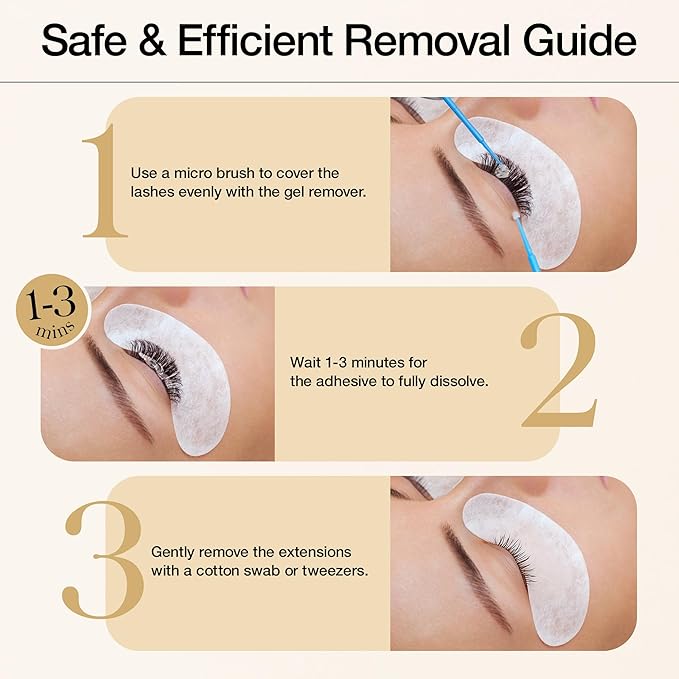 Safe & Efficient Removal Guide

1

Use a micro brush to cover the lashes evenly with the gel remover.

1-3 mins

Wait 1-3 minutes for the adhesive to fully dissolve.

2

3

Gently remove the extensions with a cotton swab or tweezers.