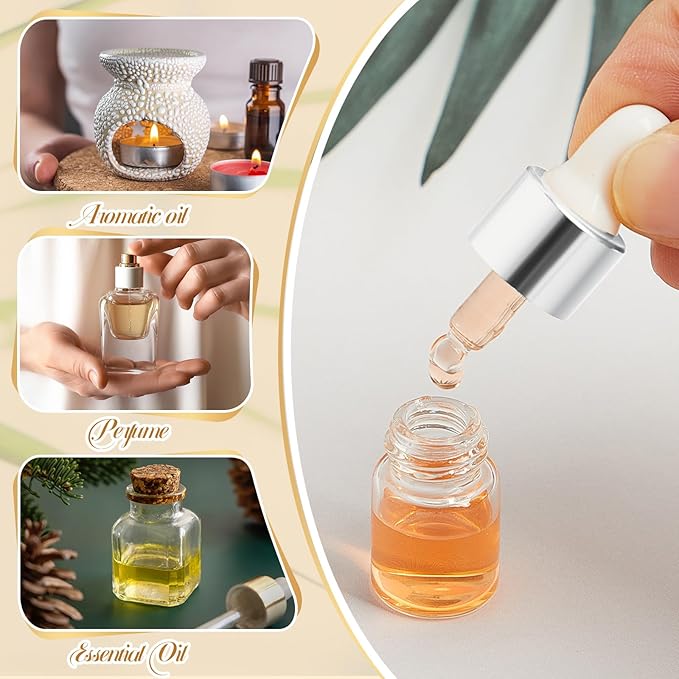 Aromatic oil

Perfume

Essential Oil