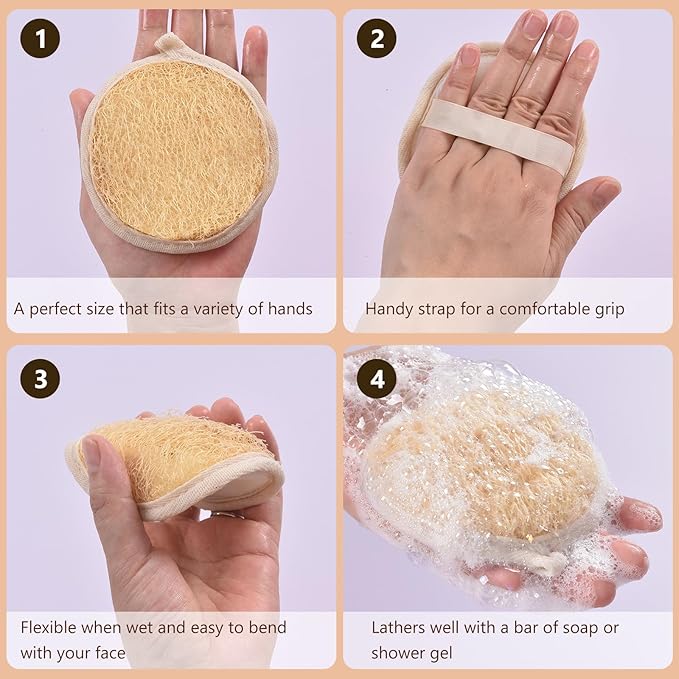 1

A perfect size that fits a variety of hands

2

Handy strap for a comfortable grip

3

Flexible when wet and easy to bend with your face

4

Lathers well with a bar of soap or shower gel