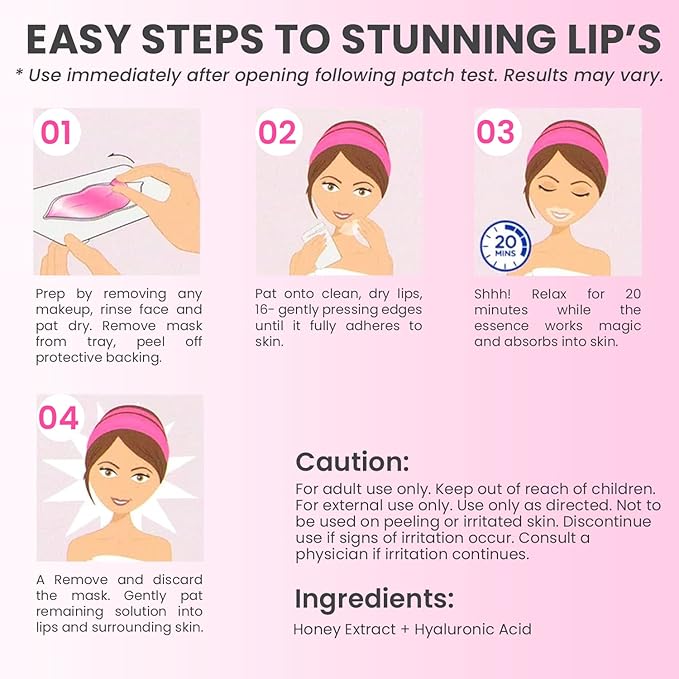 EASY STEPS TO STUNNING LIP'S

* Use immediately after opening following patch test. Results may vary.

01

Prep by removing any makeup, rinse face and pat dry. Remove mask from tray, peel off protective backing.

02

Pat onto clean, dry lips, 16- gently pressing edges until it fully adheres to skin.

03

20 MINS

Shhh! Relax for 20 minutes while the essence works magic and absorbs into skin.

04

A Remove and discard the mask. Gently pat remaining solution into lips and surrounding skin.

Caution:

For adult use only. Keep out of reach of children. For external use only. Use only as directed. Not to be used on peeling or irritated skin. Discontinue use if signs of irritation occur. Consult a physician if irritation continues.

Ingredients:

Honey Extract + Hyaluronic Acid