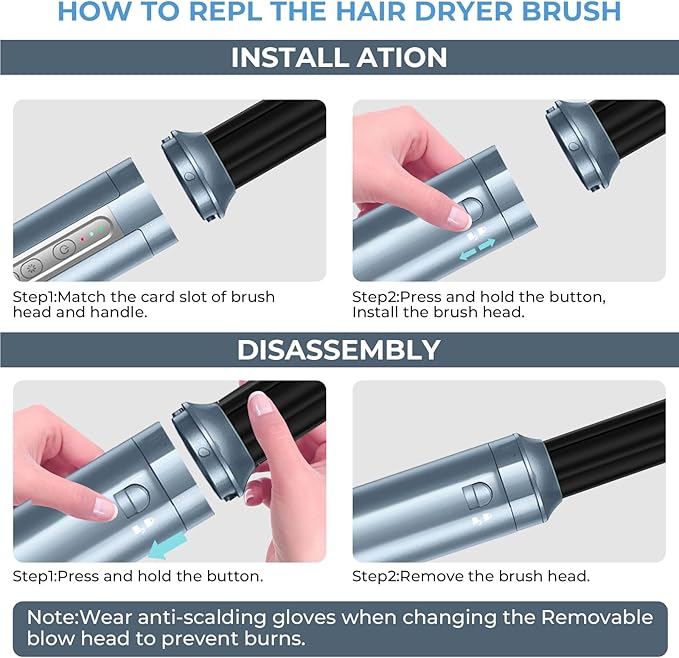 HOW TO REPL THE HAIR DRYER BRUSH

INSTALL ATION

Step1:Match the card slot of brush head and handle.

Step2:Press and hold the button, Install the brush head.

DISASSEMBLY

Step1:Press and hold the button.

Step2:Remove the brush head.

Note:Wear anti-scalding gloves when changing the Removable blow head to prevent burns.