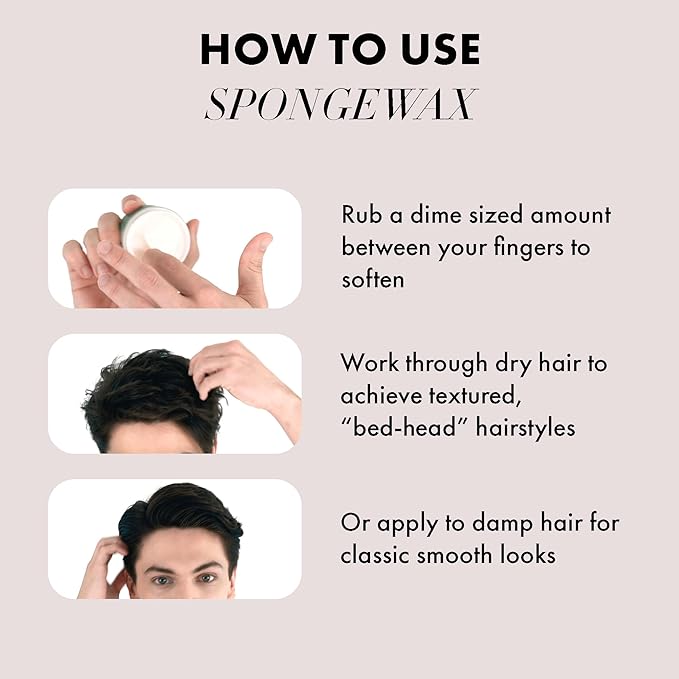 HOW TO USE
SPONGEWAX

Rub a dime sized amount between your fingers to soften

Work through dry hair to achieve textured, “bed-head” hairstyles

Or apply to damp hair for classic smooth looks