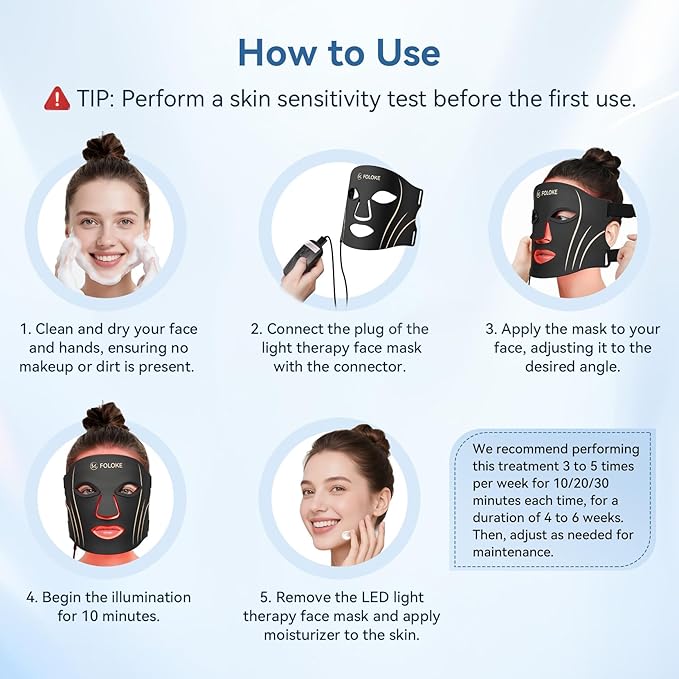 How to Use

TIP: Perform a skin sensitivity test before the first use.

FOLOKE

FOLOKE

1. Clean and dry your face and hands, ensuring no makeup or dirt is present.

2. Connect the plug of the light therapy face mask with the connector.

3. Apply the mask to your face, adjusting it to the desired angle.

FOLOKE

4. Begin the illumination for 10 minutes.

5. Remove the LED light therapy face mask and apply moisturizer to the skin.

We recommend performing this treatment 3 to 5 times per week for 10/20/30 minutes each time, for a duration of 4 to 6 weeks. Then, adjust as needed for maintenance.