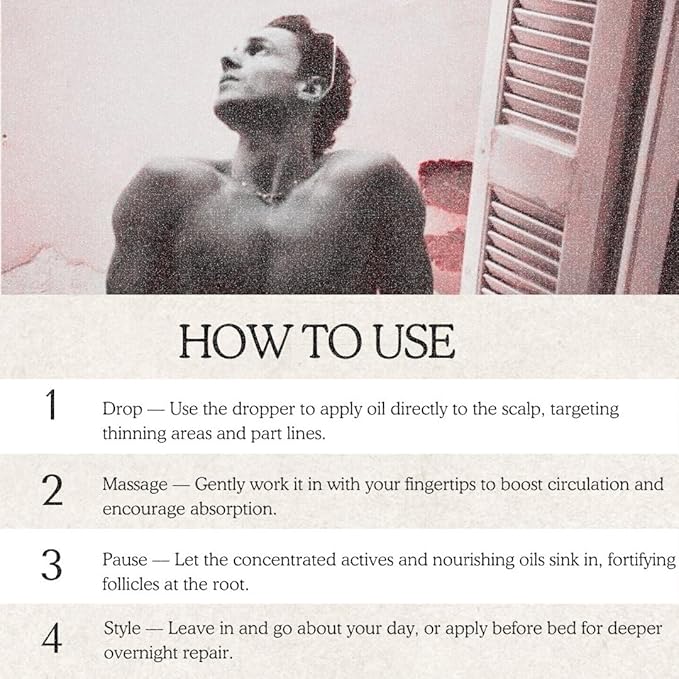 HOW TO USE

1 Drop — Use the dropper to apply oil directly to the scalp, targeting thinning areas and part lines.

2 Massage — Gently work it in with your fingertips to boost circulation and encourage absorption.

3 Pause — Let the concentrated actives and nourishing oils sink in, fortifying follicles at the root.

4 Style — Leave in and go about your day, or apply before bed for deeper overnight repair.