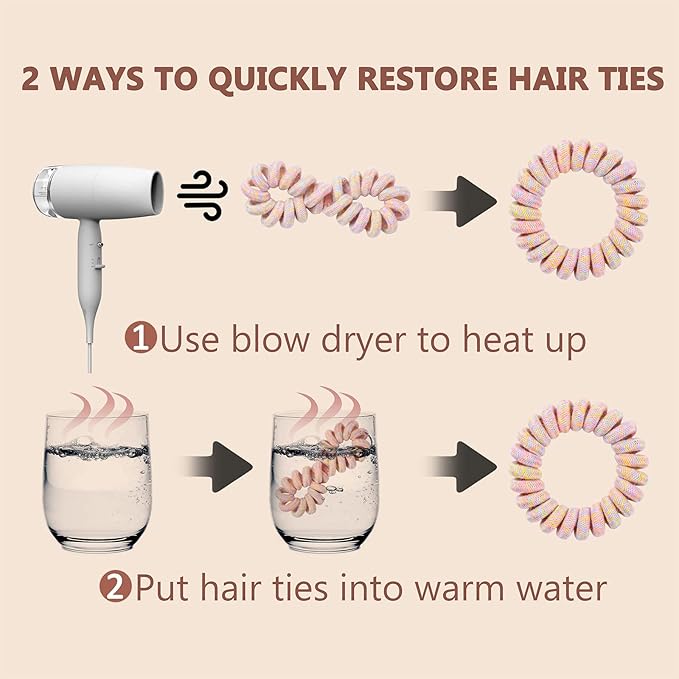 2 WAYS TO QUICKLY RESTORE HAIR TIES

1 Use blow dryer to heat up

2 Put hair ties into warm water