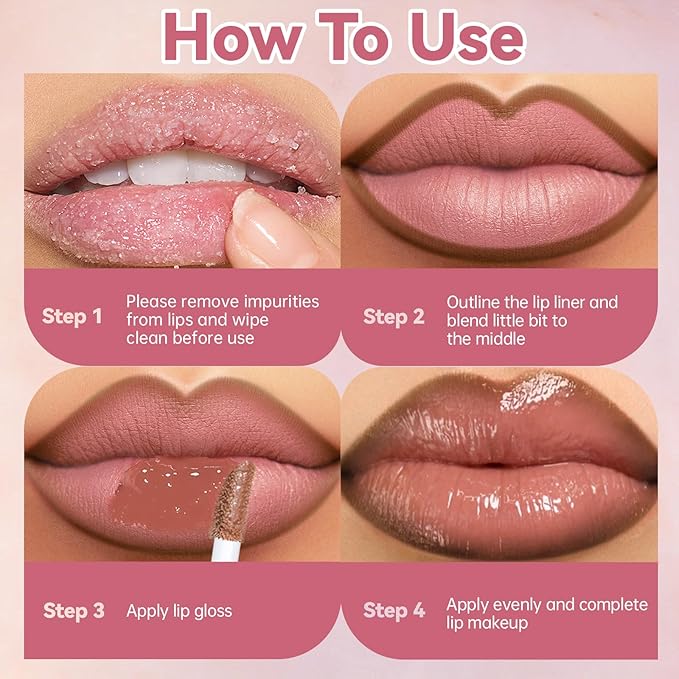 How To Use

Step 1 Please remove impurities from lips and wipe clean before use

Step 2 Outline the lip liner and blend little bit to the middle

Step 3 Apply lip gloss

Step 4 Apply evenly and complete lip makeup