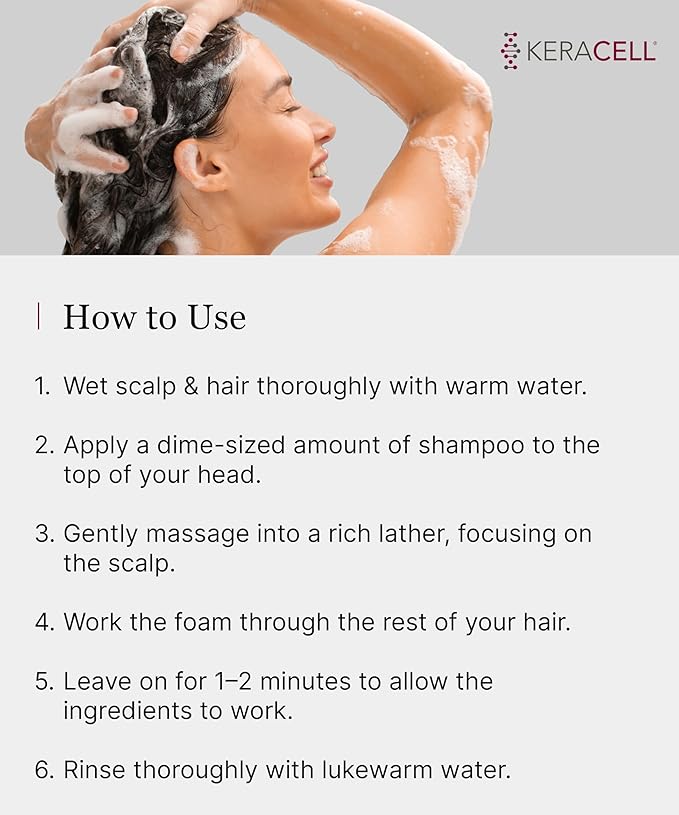 KERACELL®

How to Use

1. Wet scalp & hair thoroughly with warm water.

2. Apply a dime-sized amount of shampoo to the top of your head.

3. Gently massage into a rich lather, focusing on the scalp.

4. Work the foam through the rest of your hair.

5. Leave on for 1–2 minutes to allow the ingredients to work.

6. Rinse thoroughly with lukewarm water.