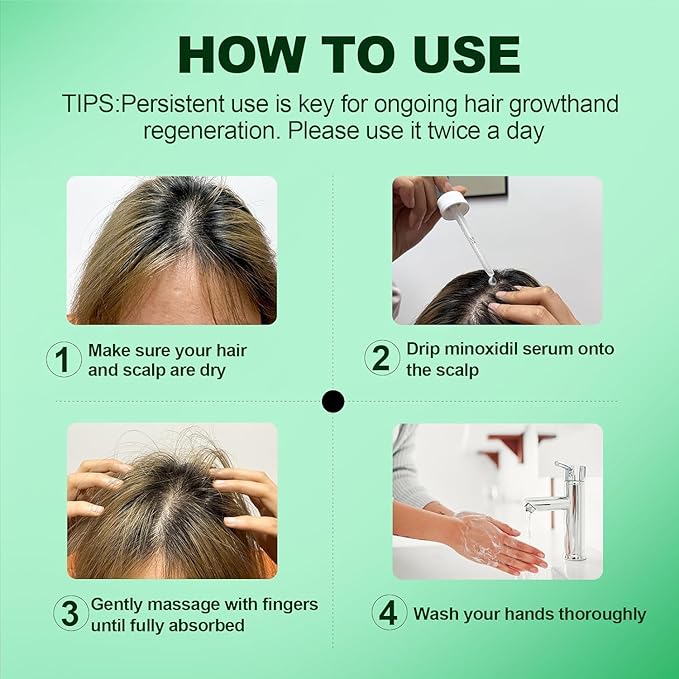 HOW TO USE

TIPS:Persistent use is key for ongoing hair growthand regeneration. Please use it twice a day

1 Make sure your hair and scalp are dry

2 Drip minoxidil serum onto the scalp

3 Gently massage with fingers until fully absorbed

4 Wash your hands thoroughly