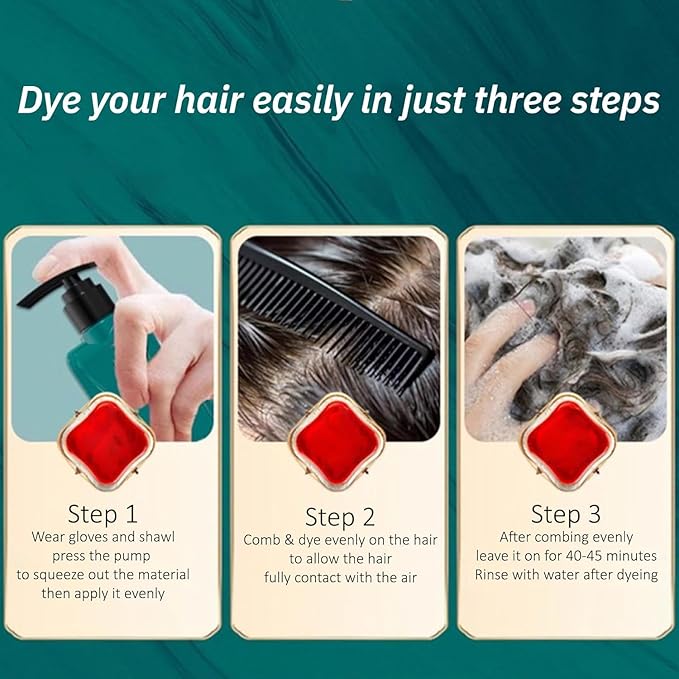 Dye your hair easily in just three steps

Step 1
Wear gloves and shawl
press the pump
to squeeze out the material
then apply it evenly

Step 2
Comb & dye evenly on the hair
to allow the hair
fully contact with the air

Step 3
After combing evenly
leave it on for 40-45 minutes
Rinse with water after dyeing