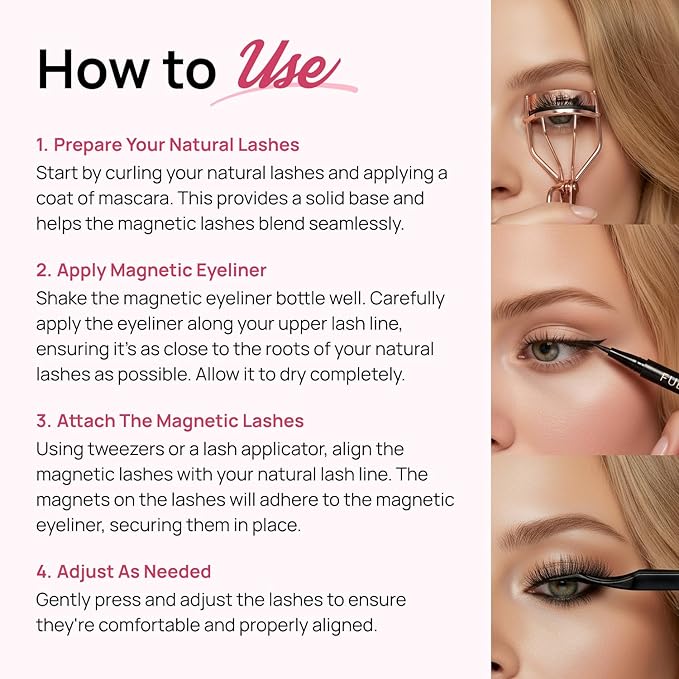 How to Use

1. Prepare Your Natural Lashes
Start by curling your natural lashes and applying a coat of mascara. This provides a solid base and helps the magnetic lashes blend seamlessly.

2. Apply Magnetic Eyeliner
Shake the magnetic eyeliner bottle well. Carefully apply the eyeliner along your upper lash line, ensuring it's as close to the roots of your natural lashes as possible. Allow it to dry completely.

3. Attach The Magnetic Lashes
Using tweezers or a lash applicator, align the magnetic lashes with your natural lash line. The magnets on the lashes will adhere to the magnetic eyeliner, securing them in place.

4. Adjust As Needed
Gently press and adjust the lashes to ensure they're comfortable and properly aligned.

FUL