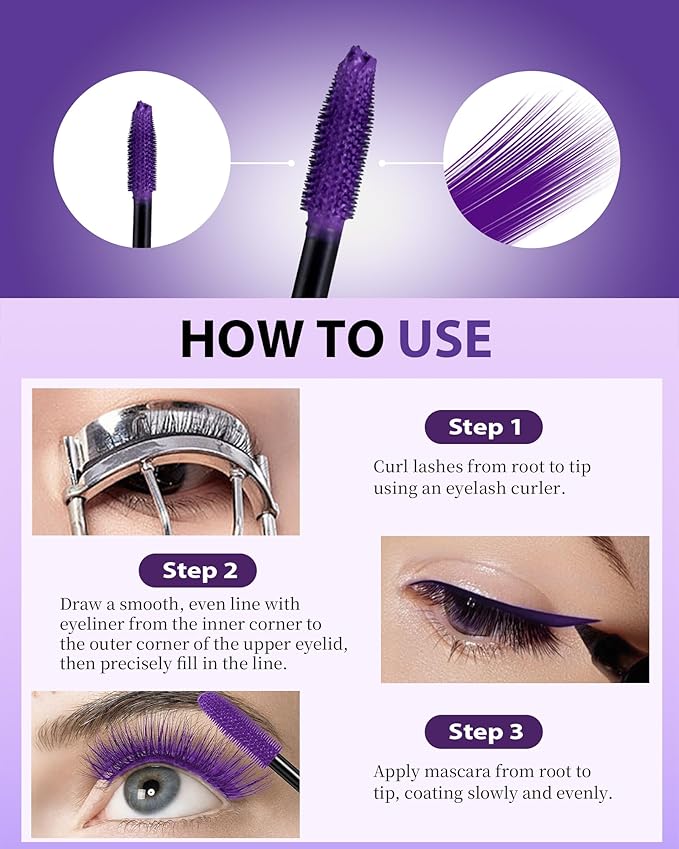 HOW TO USE

Step 1

Curl lashes from root to tip using an eyelash curler.

Step 2

Draw a smooth, even line with eyeliner from the inner corner to the outer corner of the upper eyelid, then precisely fill in the line.

Step 3

Apply mascara from root to tip, coating slowly and evenly.