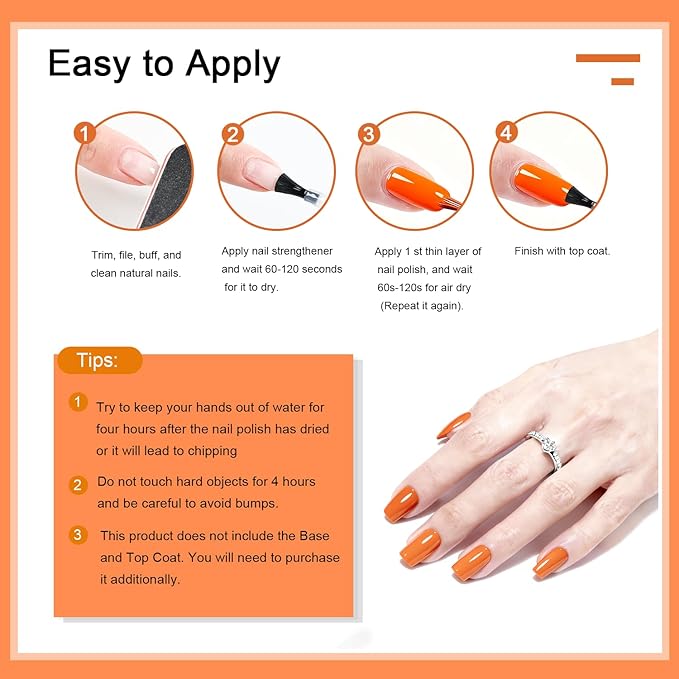 Easy to Apply

1
Trim, file, buff, and clean natural nails.

2
Apply nail strengthener and wait 60-120 seconds for it to dry.

3
Apply 1 st thin layer of nail polish, and wait 60s-120s for air dry (Repeat it again).

4
Finish with top coat.

Tips:

1 Try to keep your hands out of water for four hours after the nail polish has dried or it will lead to chipping

2 Do not touch hard objects for 4 hours and be careful to avoid bumps.

3 This product does not include the Base and Top Coat. You will need to purchase it additionally.