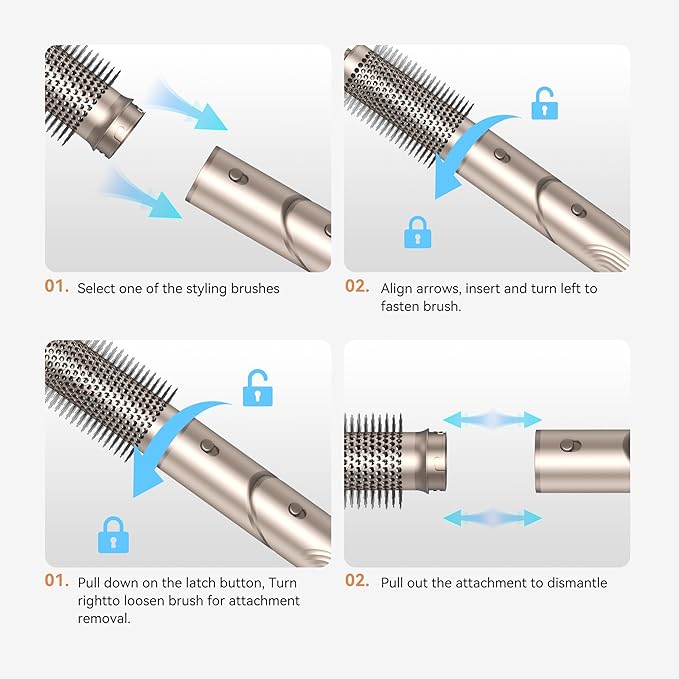 01. Select one of the styling brushes

02. Align arrows, insert and turn left to fasten brush.

01. Pull down on the latch button, Turn rightto loosen brush for attachment removal.

02. Pull out the attachment to dismantle