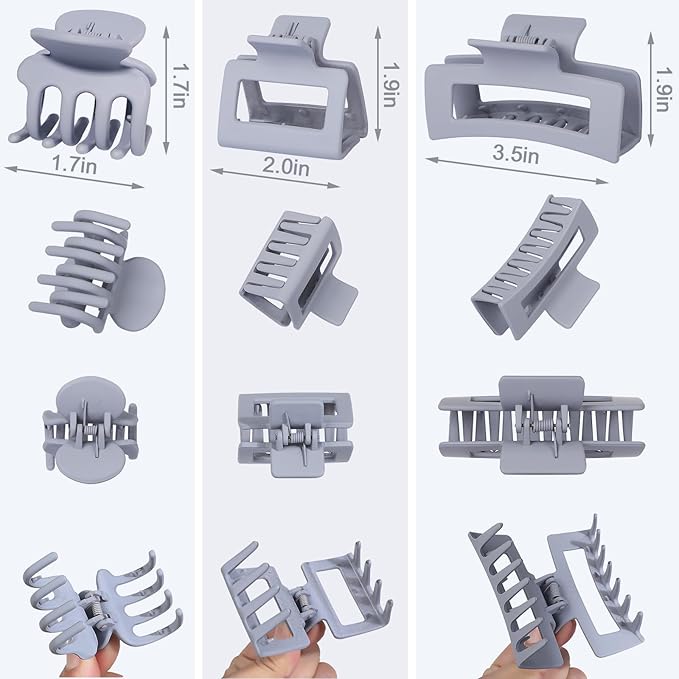 1.7in
1.7in

1.9in
2.0in

1.9in
3.5in