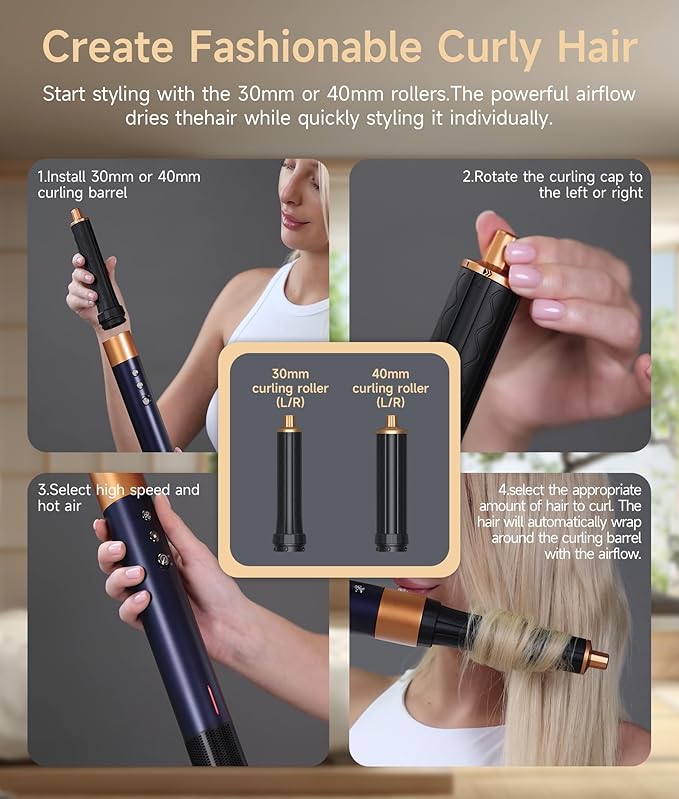 Create Fashionable Curly Hair

Start styling with the 30mm or 40mm rollers.The powerful airflow dries thehair while quickly styling it individually.

1.Install 30mm or 40mm curling barrel

2.Rotate the curling cap to the left or right

30mm curling roller (L/R)

40mm curling roller (L/R)

3.Select high speed and hot air

4.select the appropriate amount of hair to curl. The hair will automatically wrap around the curling barrel with the airflow.