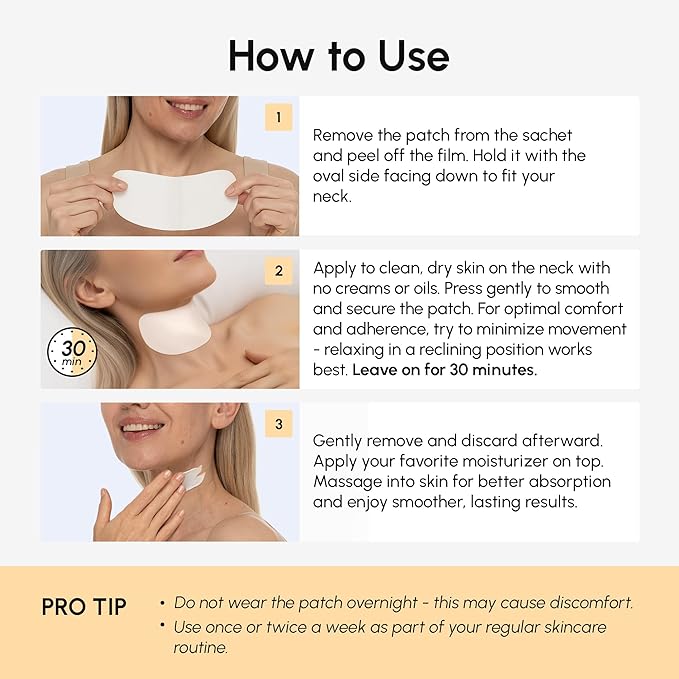 How to Use

1

Remove the patch from the sachet and peel off the film. Hold it with the oval side facing down to fit your neck.

30 min

2

Apply to clean, dry skin on the neck with no creams or oils. Press gently to smooth and secure the patch. For optimal comfort and adherence, try to minimize movement - relaxing in a reclining position works best. Leave on for 30 minutes.

3

Gently remove and discard afterward. Apply your favorite moisturizer on top. Massage into skin for better absorption and enjoy smoother, lasting results.

PRO TIP

• Do not wear the patch overnight - this may cause discomfort.
• Use once or twice a week as part of your regular skincare routine.