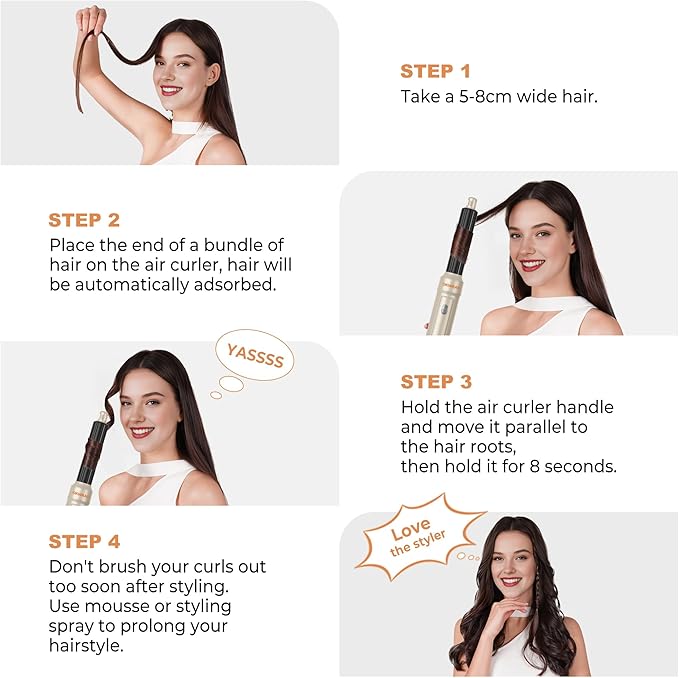 STEP 1
Take a 5-8cm wide hair.

STEP 2
Place the end of a bundle of hair on the air curler, hair will be automatically adsorbed.

YASSSS

STEP 3
Hold the air curler handle and move it parallel to the hair roots, then hold it for 8 seconds.

STEP 4
Don't brush your curls out too soon after styling. Use mousse or styling spray to prolong your hairstyle.

Love the styler