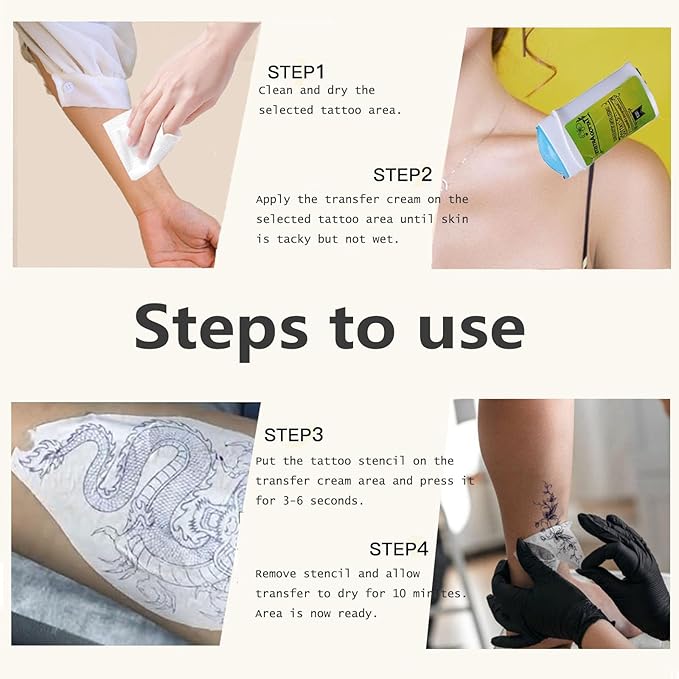 STEP1
Clean and dry the selected tattoo area.

STEP2
Apply the transfer cream on the selected tattoo area until skin is tacky but not wet.

Steps to use

STEP3
Put the tattoo stencil on the transfer cream area and press it for 3-6 seconds.

STEP4
Remove stencil and allow transfer to dry for 10 minutes. Area is now ready.