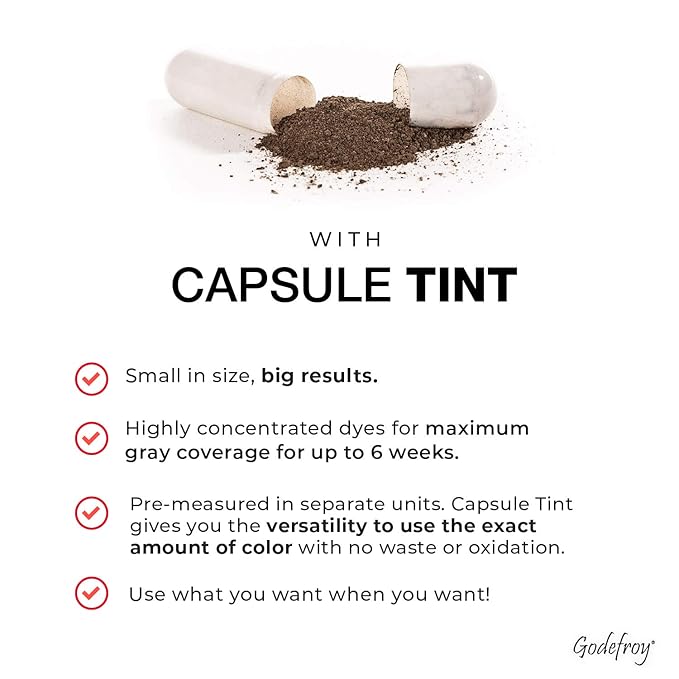 WITH

CAPSULE TINT

Small in size, big results.

Highly concentrated dyes for maximum gray coverage for up to 6 weeks.

Pre-measured in separate units. Capsule Tint gives you the versatility to use the exact amount of color with no waste or oxidation.

Use what you want when you want!

Godefroy®