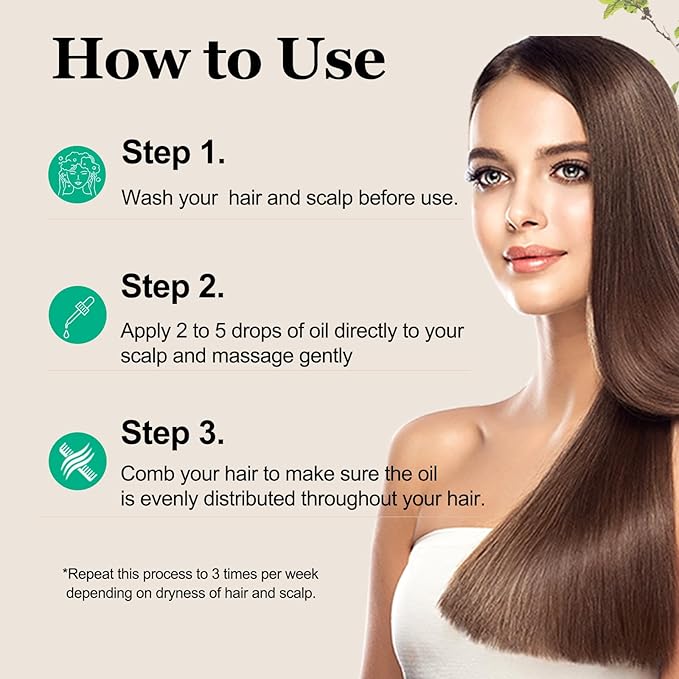 How to Use

Step 1.

Wash your hair and scalp before use.

Step 2.

Apply 2 to 5 drops of oil directly to your scalp and massage gently

Step 3.

Comb your hair to make sure the oil is evenly distributed throughout your hair.

*Repeat this process to 3 times per week depending on dryness of hair and scalp.