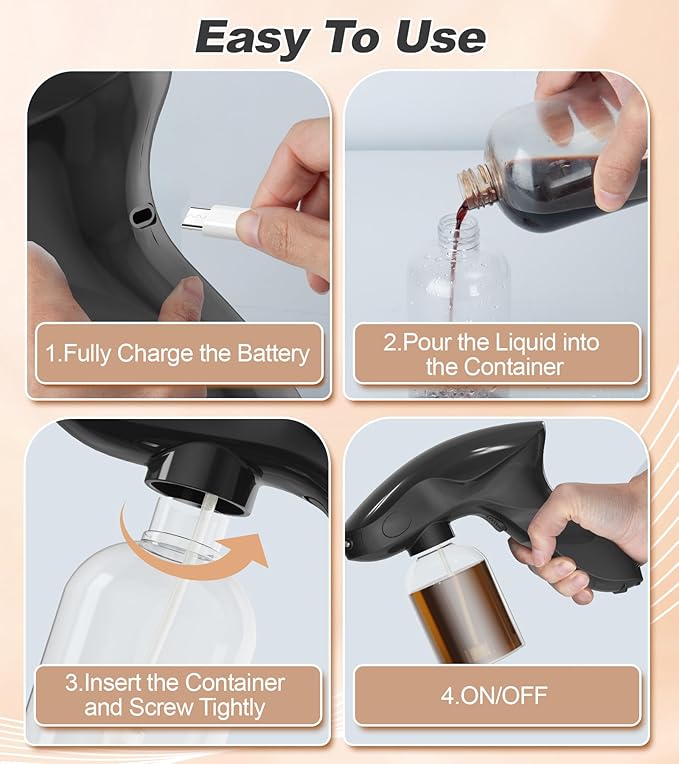 Easy To Use

1.Fully Charge the Battery

2.Pour the Liquid into the Container

3.Insert the Container and Screw Tightly

4.ON/OFF