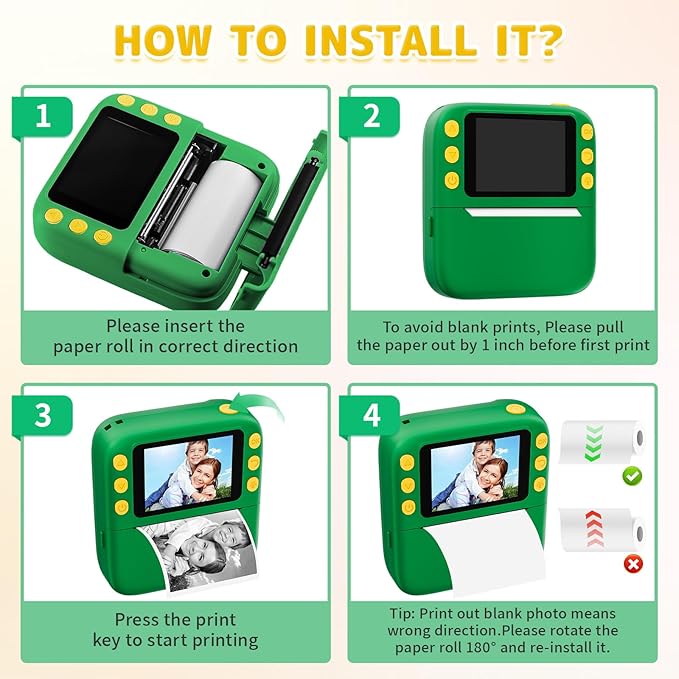 HOW TO INSTALL IT?

1

Please insert the paper roll in correct direction

2

To avoid blank prints, Please pull the paper out by 1 inch before first print

3

Press the print key to start printing

4

Tip: Print out blank photo means wrong direction.Please rotate the paper roll 180° and re-install it.