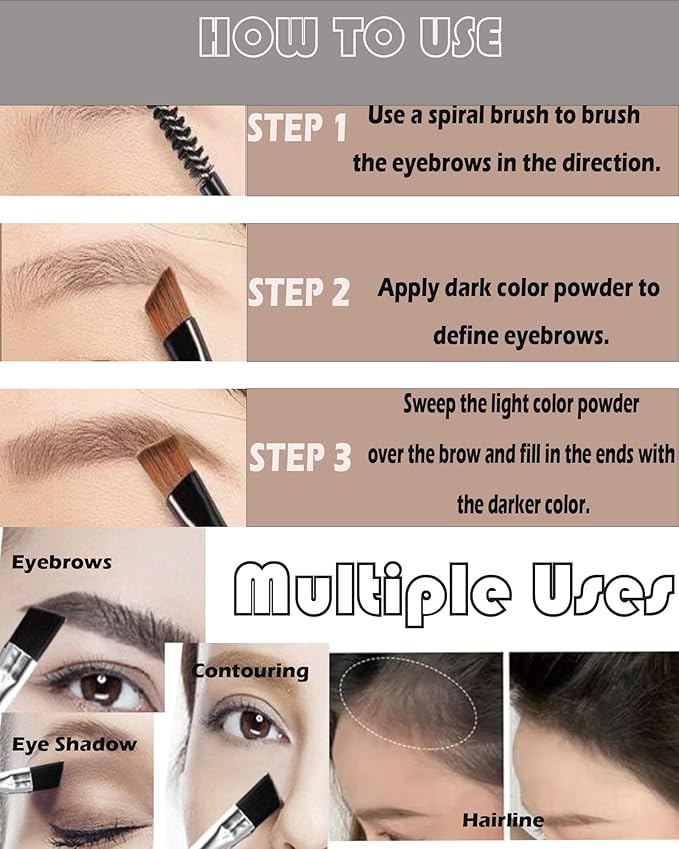 HOW TO USE

STEP 1 Use a spiral brush to brush the eyebrows in the direction.

STEP 2 Apply dark color powder to define eyebrows.

STEP 3 Sweep the light color powder over the brow and fill in the ends with the darker color.

Eyebrows

Multiple Uses

Contouring

Eye Shadow

Hairline