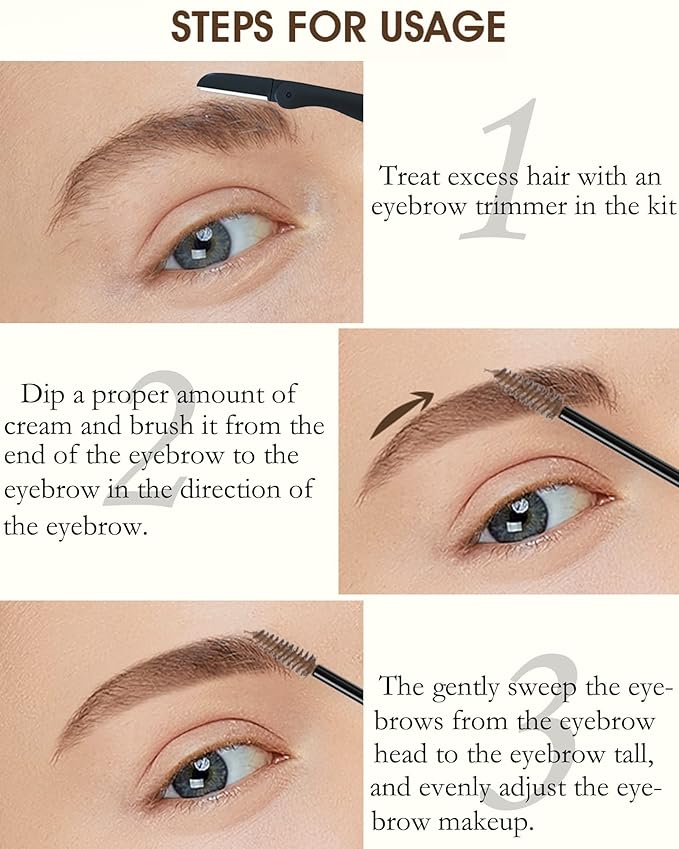 STEPS FOR USAGE

1

Treat excess hair with an eyebrow trimmer in the kit

2

Dip a proper amount of cream and brush it from the end of the eyebrow to the eyebrow in the direction of the eyebrow.

3

The gently sweep the eyebrows from the eyebrow head to the eyebrow tall, and evenly adjust the eyebrow makeup.