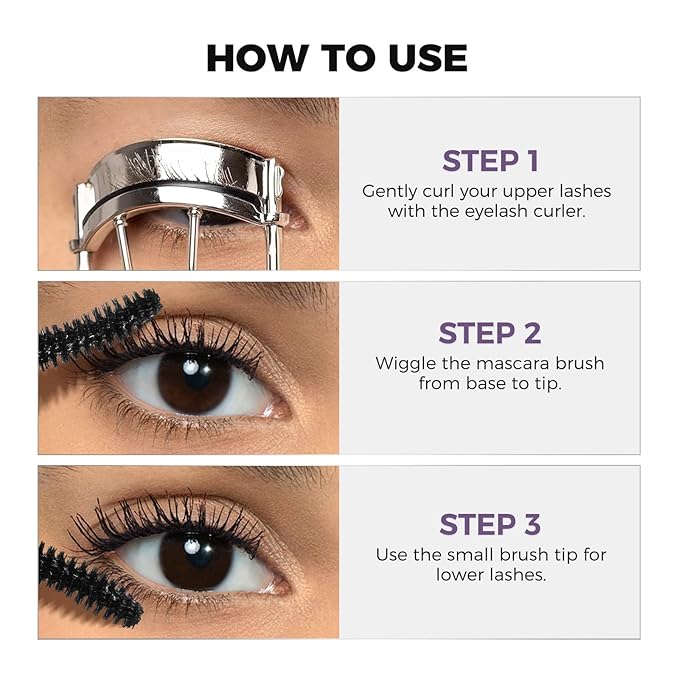 HOW TO USE

STEP 1
Gently curl your upper lashes with the eyelash curler.

STEP 2
Wiggle the mascara brush from base to tip.

STEP 3
Use the small brush tip for lower lashes.