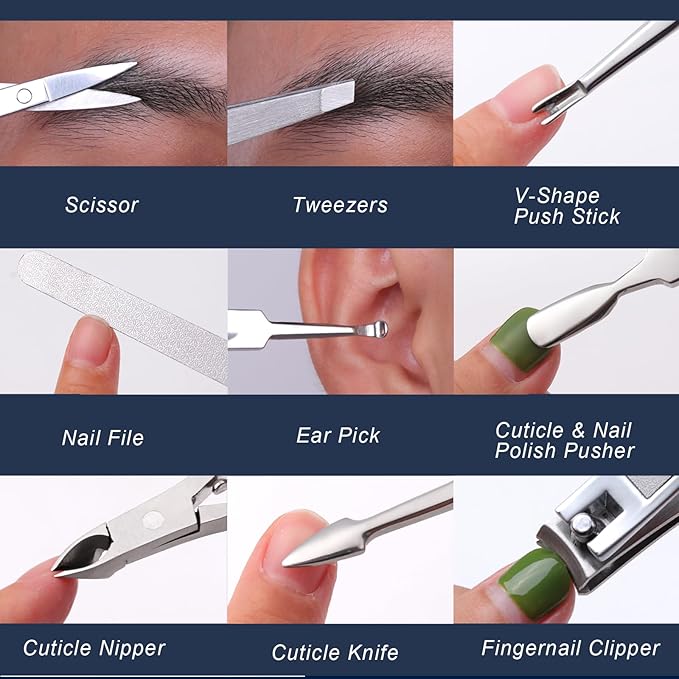 Scissor

Tweezers

V-Shape Push Stick

Nail File

Ear Pick

Cuticle & Nail Polish Pusher

Cuticle Nipper

Cuticle Knife

Fingernail Clipper