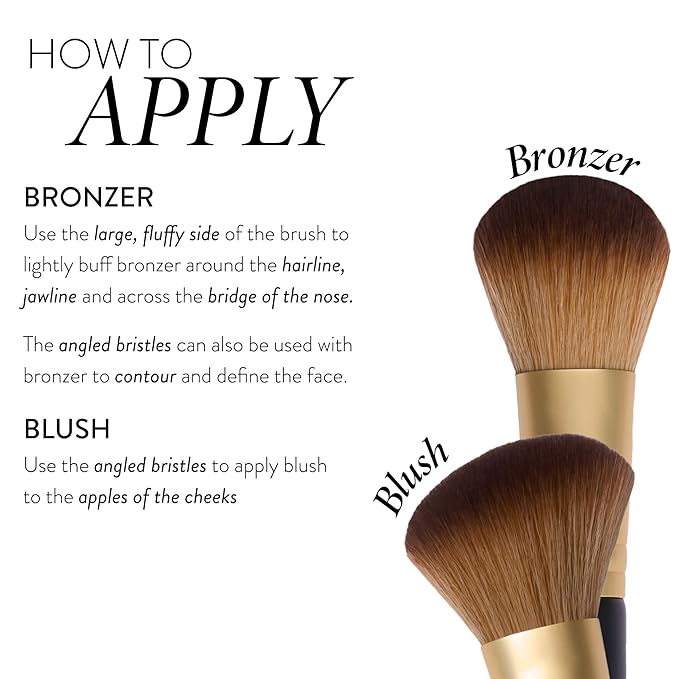 HOW TO
APPLY

BRONZER
Use the large, fluffy side of the brush to lightly buff bronzer around the hairline, jawline and across the bridge of the nose.

The angled bristles can also be used with bronzer to contour and define the face.

BLUSH
Use the angled bristles to apply blush to the apples of the cheeks

Bronzer

Blush