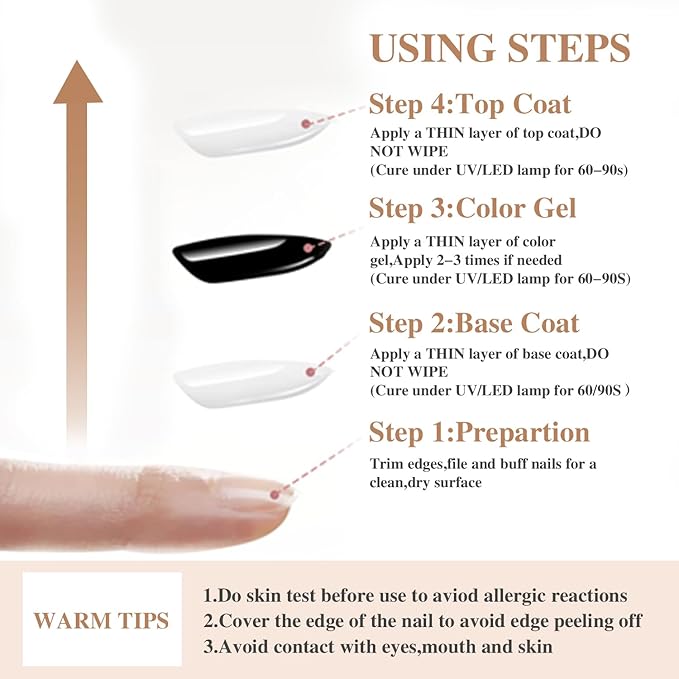 USING STEPS

Step 4:Top Coat

Apply a THIN layer of top coat,DO NOT WIPE
(Cure under UV/LED lamp for 60–90s)

Step 3:Color Gel

Apply a THIN layer of color gel,Apply 2–3 times if needed
(Cure under UV/LED lamp for 60–90S)

Step 2:Base Coat

Apply a THIN layer of base coat,DO NOT WIPE
(Cure under UV/LED lamp for 60/90S )

Step 1:Prepartion

Trim edges,file and buff nails for a clean,dry surface

WARM TIPS

1.Do skin test before use to aviod allergic reactions
2.Cover the edge of the nail to avoid edge peeling off
3.Avoid contact with eyes,mouth and skin