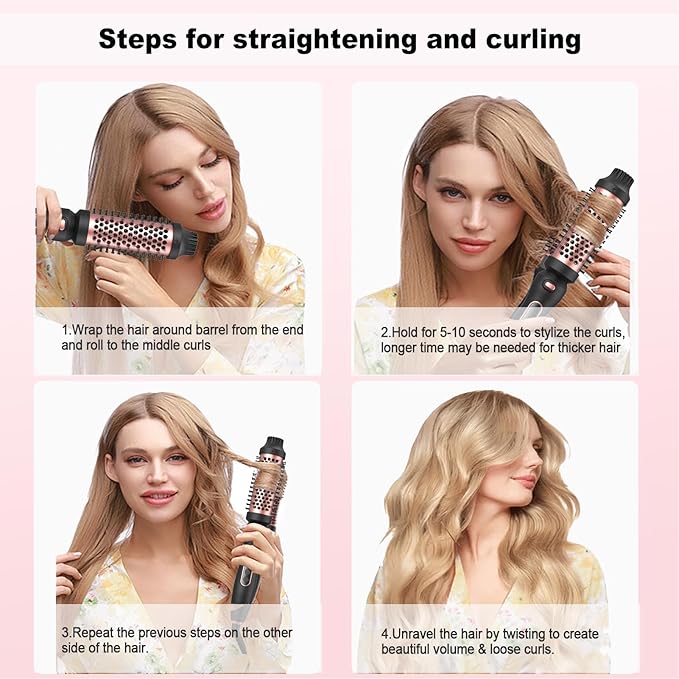 Steps for straightening and curling

1.Wrap the hair around barrel from the end and roll to the middle curls

2.Hold for 5-10 seconds to stylize the curls, longer time may be needed for thicker hair

3.Repeat the previous steps on the other side of the hair.

4.Unravel the hair by twisting to create beautiful volume & loose curls.