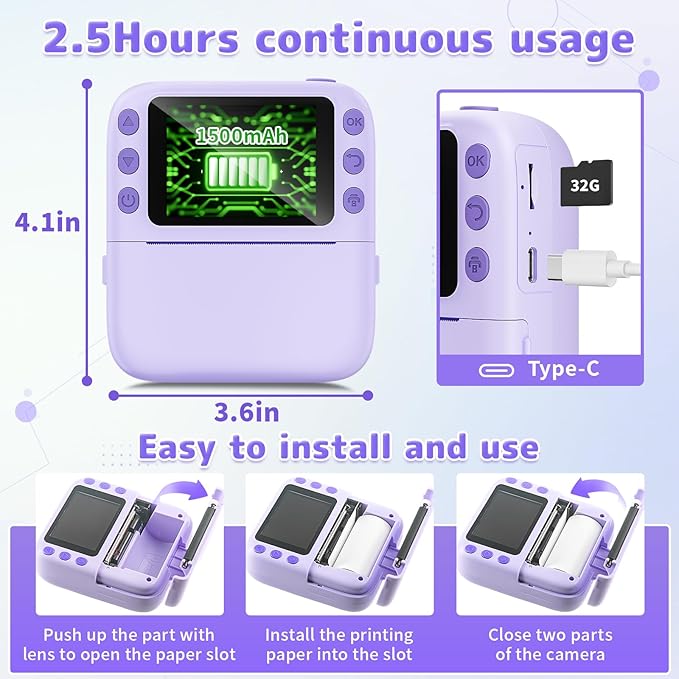 2.5Hours continuous usage

1500mAh

OK

4.1in

3.6in

OK

32G

Type-C

Easy to install and use

Push up the part with lens to open the paper slot

Install the printing paper into the slot

Close two parts of the camera