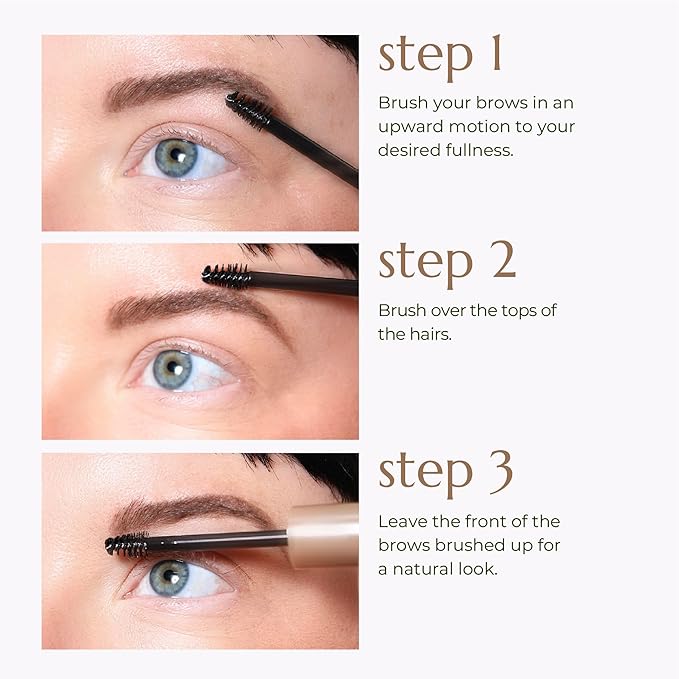 step 1

Brush your brows in an upward motion to your desired fullness.

step 2

Brush over the tops of the hairs.

step 3

Leave the front of the brows brushed up for a natural look.