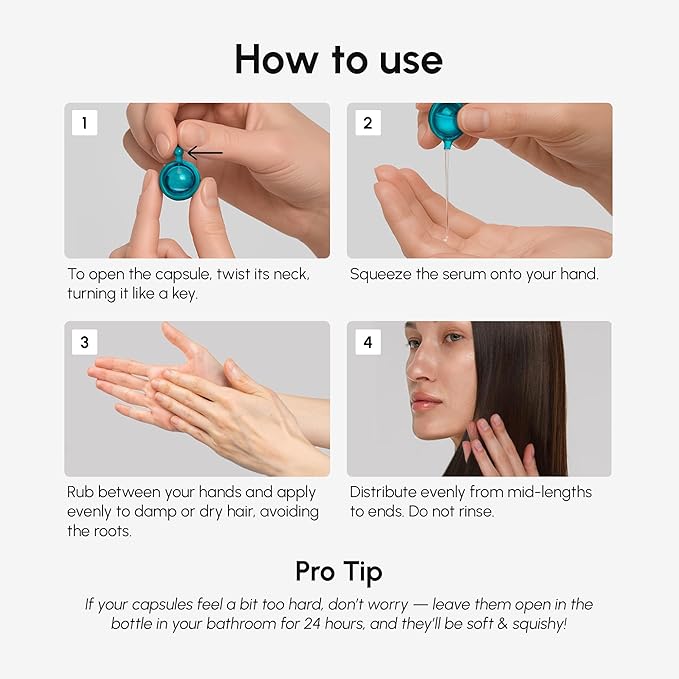 How to use

1

To open the capsule, twist its neck, turning it like a key.

2

Squeeze the serum onto your hand.

3

Rub between your hands and apply evenly to damp or dry hair, avoiding the roots.

4

Distribute evenly from mid-lengths to ends. Do not rinse.

Pro Tip

If your capsules feel a bit too hard, don't worry — leave them open in the bottle in your bathroom for 24 hours, and they'll be soft & squishy!