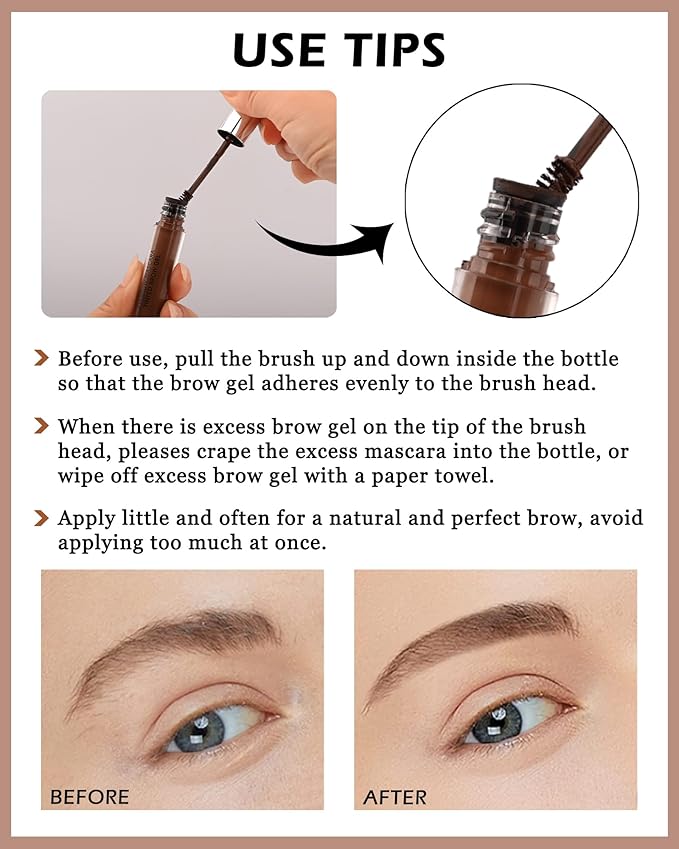 USE TIPS

Before use, pull the brush up and down inside the bottle so that the brow gel adheres evenly to the brush head.

When there is excess brow gel on the tip of the brush head, pleases crape the excess mascara into the bottle, or wipe off excess brow gel with a paper towel.

Apply little and often for a natural and perfect brow, avoid applying too much at once.

BEFORE

AFTER