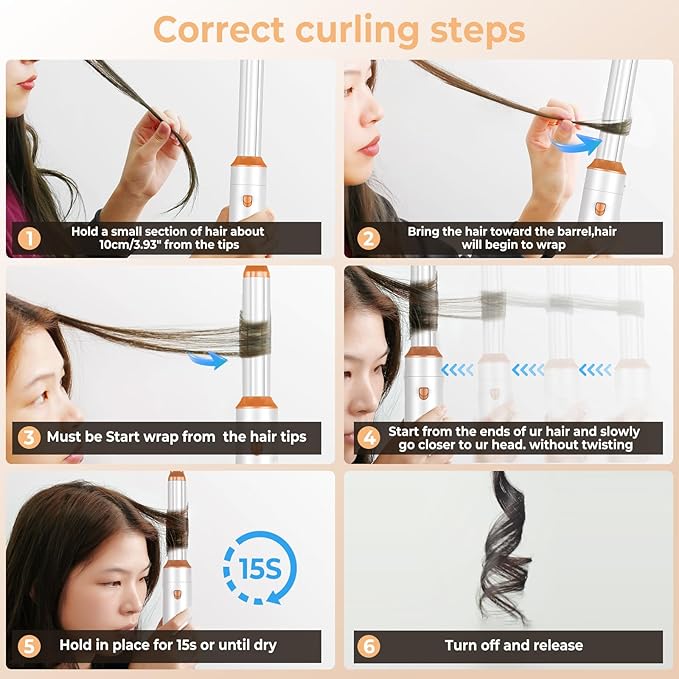 Correct curling steps

1 Hold a small section of hair about 10cm/3.93" from the tips

2 Bring the hair toward the barrel,hair will begin to wrap

3 Must be Start wrap from the hair tips

4 Start from the ends of ur hair and slowly go closer to ur head. without twisting

15S

5 Hold in place for 15s or until dry

6 Turn off and release