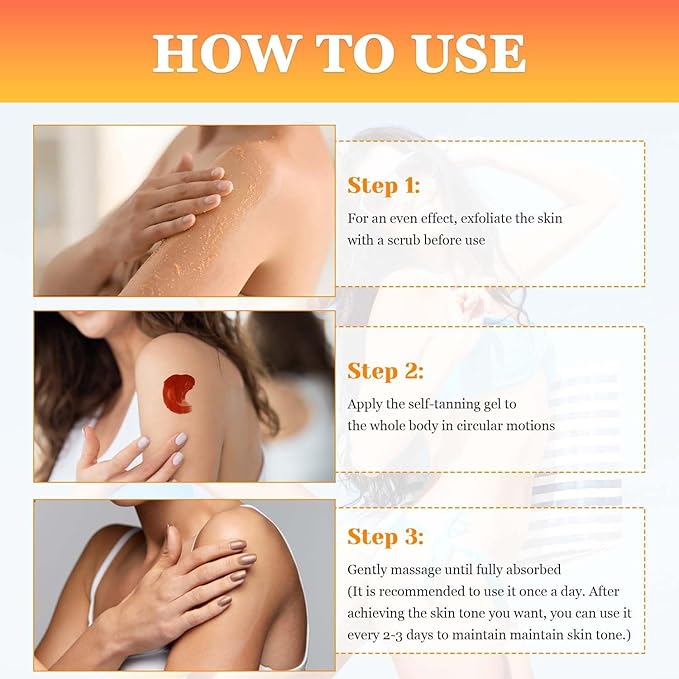 HOW TO USE

Step 1:

For an even effect, exfoliate the skin with a scrub before use

Step 2:

Apply the self-tanning gel to the whole body in circular motions

Step 3:

Gently massage until fully absorbed (It is recommended to use it once a day. After achieving the skin tone you want, you can use it every 2-3 days to maintain maintain skin tone.)