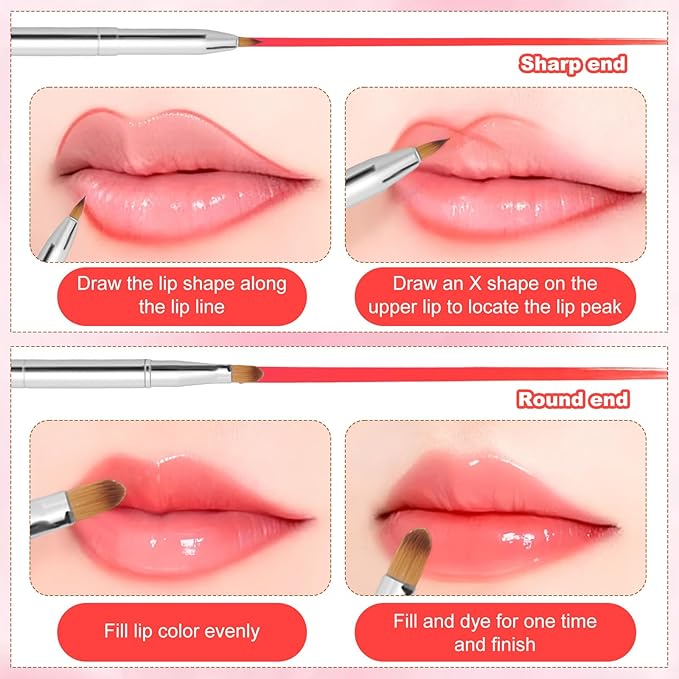 Sharp end

Draw the lip shape along the lip line

Draw an X shape on the upper lip to locate the lip peak

Round end

Fill lip color evenly

Fill and dye for one time and finish