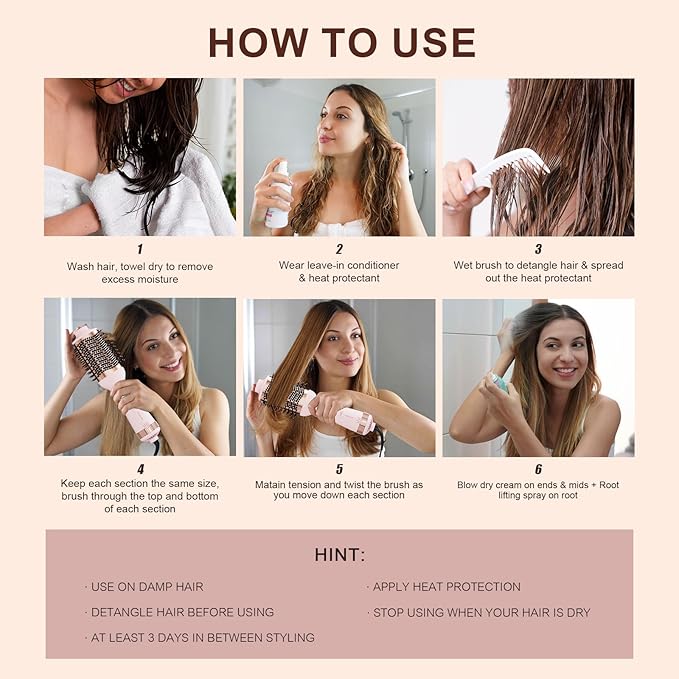 HOW TO USE

1
Wash hair, towel dry to remove excess moisture

2
Wear leave-in conditioner & heat protectant

3
Wet brush to detangle hair & spread out the heat protectant

4
Keep each section the same size, brush through the top and bottom of each section

5
Matain tension and twist the brush as you move down each section

6
Blow dry cream on ends & mids + Root lifting spray on root

HINT:

· USE ON DAMP HAIR

· DETANGLE HAIR BEFORE USING

· AT LEAST 3 DAYS IN BETWEEN STYLING

· APPLY HEAT PROTECTION

· STOP USING WHEN YOUR HAIR IS DRY