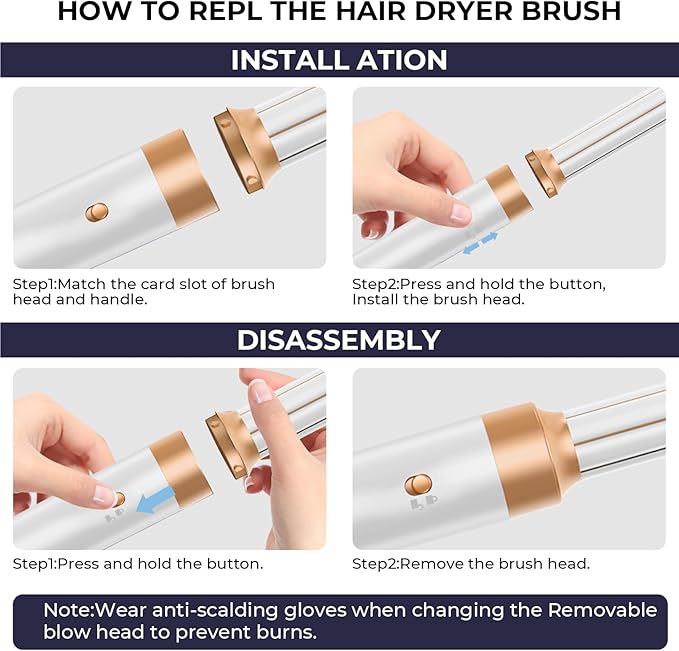 HOW TO REPL THE HAIR DRYER BRUSH

INSTALL ATION

Step1:Match the card slot of brush head and handle.

Step2:Press and hold the button, Install the brush head.

DISASSEMBLY

Step1:Press and hold the button.

Step2:Remove the brush head.

Note:Wear anti-scalding gloves when changing the Removable blow head to prevent burns.