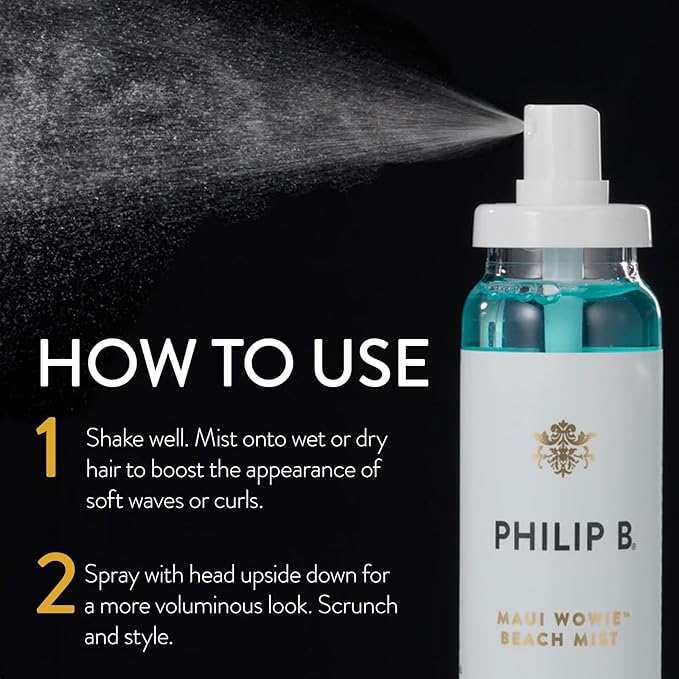 HOW TO USE

1 Shake well. Mist onto wet or dry hair to boost the appearance of soft waves or curls.

2 Spray with head upside down for a more voluminous look. Scrunch and style.

PHILIP B.

MAUI WOWIE™
BEACH MIST