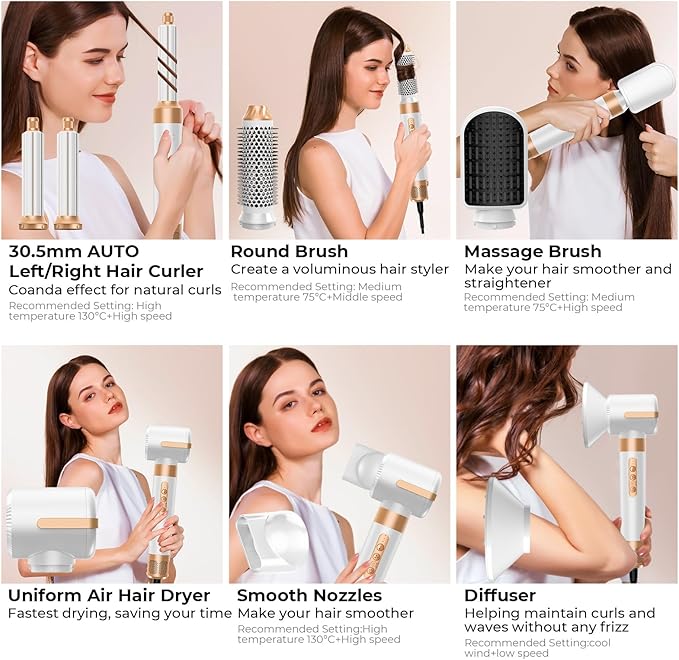 30.5mm AUTO Left/Right Hair Curler
Coanda effect for natural curls
Recommended Setting: High temperature 130°C+High speed

Round Brush
Create a voluminous hair styler
Recommended Setting: Medium temperature 75°C+Middle speed

Massage Brush
Make your hair smoother and straightener
Recommended Setting: Medium temperature 75°C+High speed

Uniform Air Hair Dryer
Fastest drying, saving your time

Smooth Nozzles
Make your hair smoother
Recommended Setting:High temperature 130°C+High speed

Diffuser
Helping maintain curls and waves without any frizz
Recommended Setting:cool wind+low speed