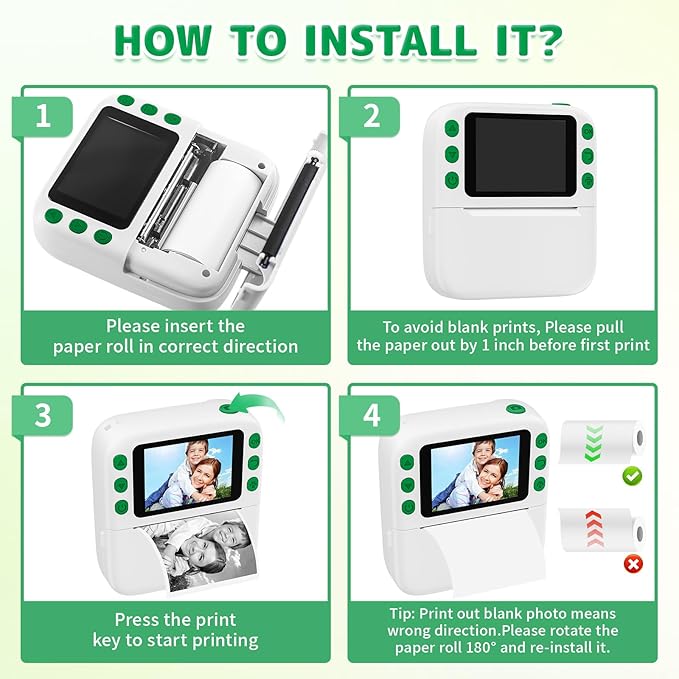 HOW TO INSTALL IT?

1

Please insert the paper roll in correct direction

2

To avoid blank prints, Please pull the paper out by 1 inch before first print

3

Press the print key to start printing

4

Tip: Print out blank photo means wrong direction.Please rotate the paper roll 180° and re-install it.