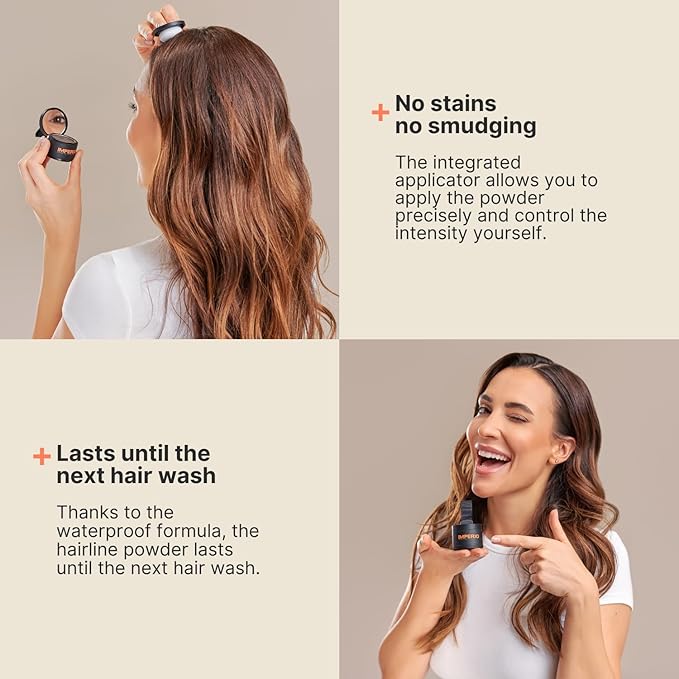 IMPERIO

+ No stains no smudging

The integrated applicator allows you to apply the powder precisely and control the intensity yourself.

+ Lasts until the next hair wash

Thanks to the waterproof formula, the hairline powder lasts until the next hair wash.

IMPERIO